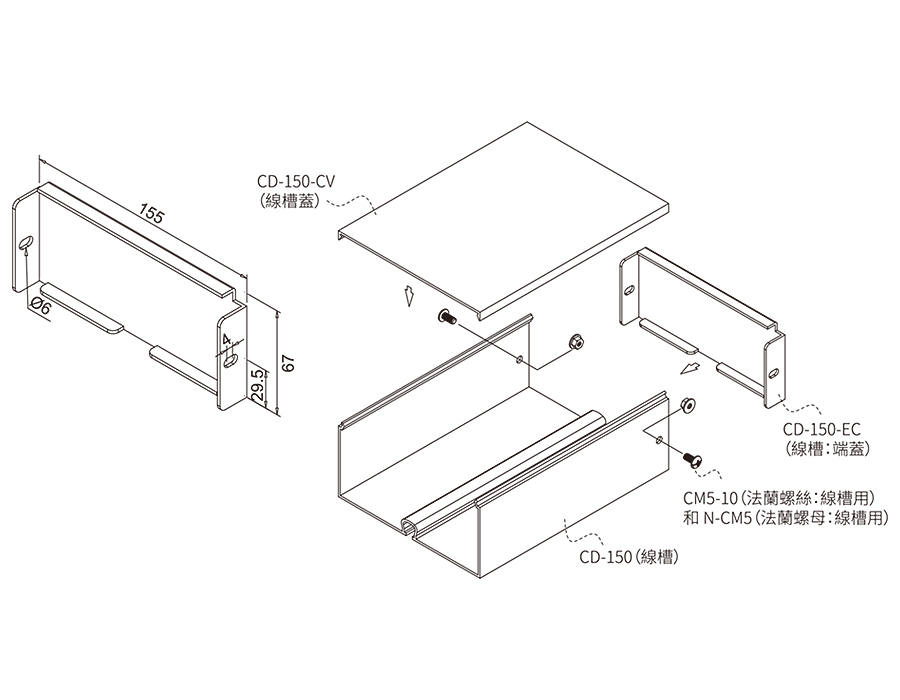 155
Ø6
4
29.5
67

CD-150-CV
(線槽蓋)

CD-150-EC
(線槽:端蓋)

CM5-10(法蘭螺絲:線槽用)
和 N-CM5(法蘭螺母:線槽用)

CD-150(線槽)